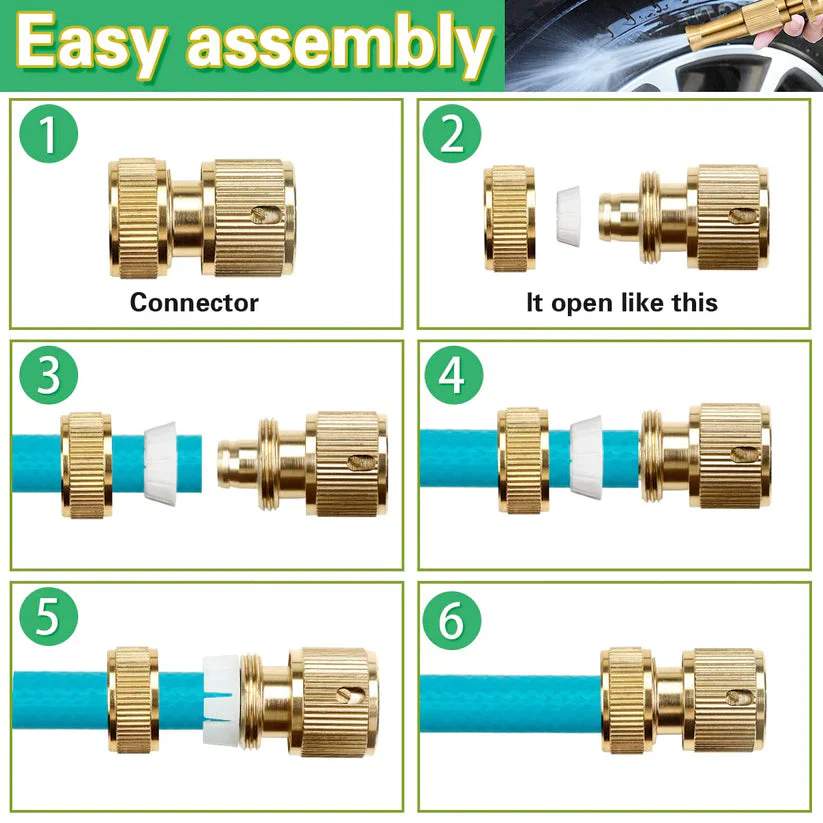 Easy assembly

1

Connector

2

It open like this

3

4

5

6