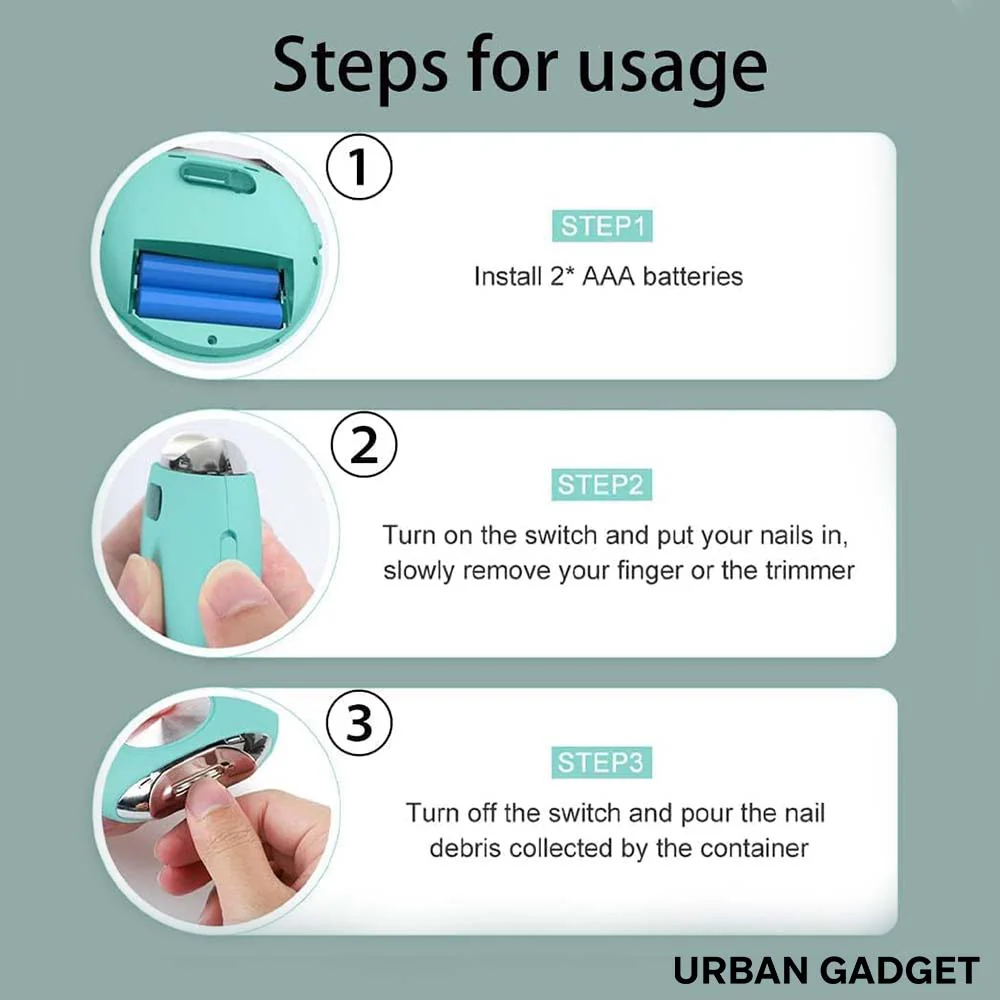 Steps for usage

1

STEP1

Install 2* AAA batteries

2

STEP2

Turn on the switch and put your nails in, slowly remove your finger or the trimmer

3

STEP3

Turn off the switch and pour the nail debris collected by the container

URBAN GADGET